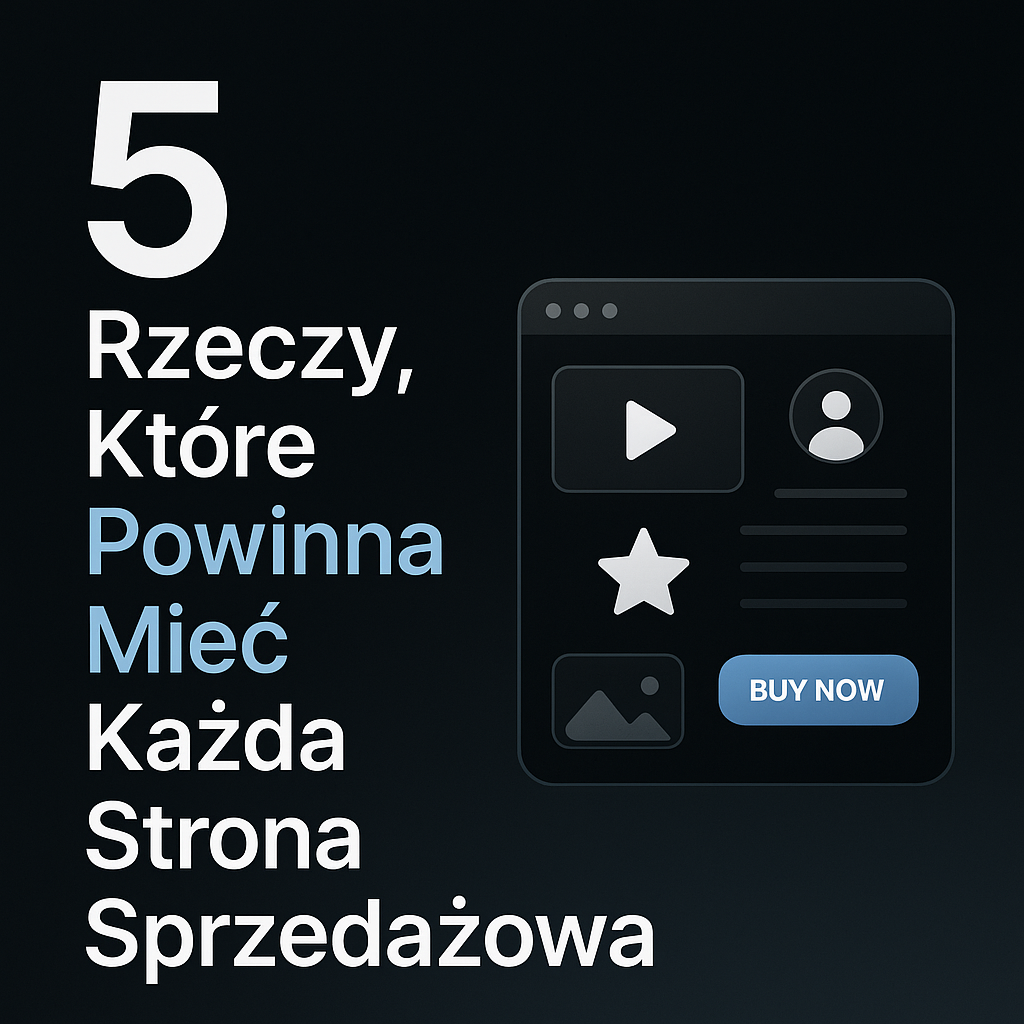 5
Rzeczy,
Które
Powinna
Mieć
Każda
Strona
Sprzedażowa

BUY NOW